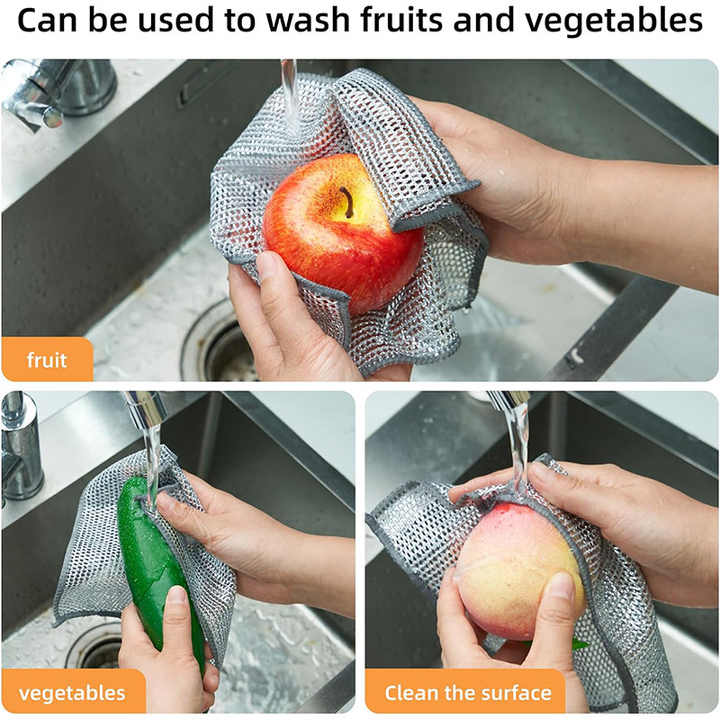 Can be used to wash fruits and vegetables

fruit

vegetables

Clean the surface