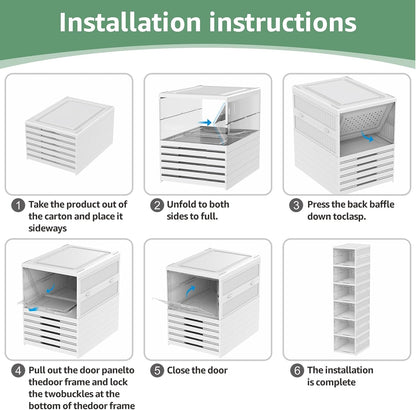 Installation instructions

1 Take the product out of the carton and place it sideways

2 Unfold to both sides to full.

3 Press the back baffle down toclasp.

4 Pull out the door panelto thedoor frame and lock the twobuckles at the bottom of thedoor frame

5 Close the door

6 The installation is complete