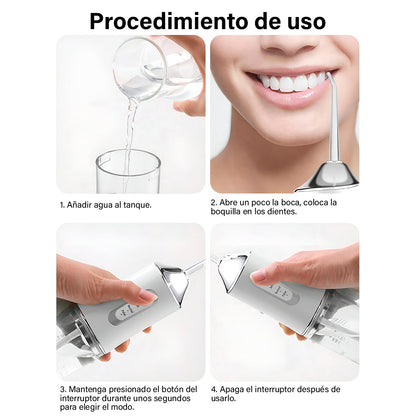 Procedimiento de uso

1. Añadir agua al tanque.

2. Abre un poco la boca, coloca la boquilla en los dientes.

3. Mantenga presionado el botón del interruptor durante unos segundos para elegir el modo.

4. Apaga el interruptor después de usarlo.