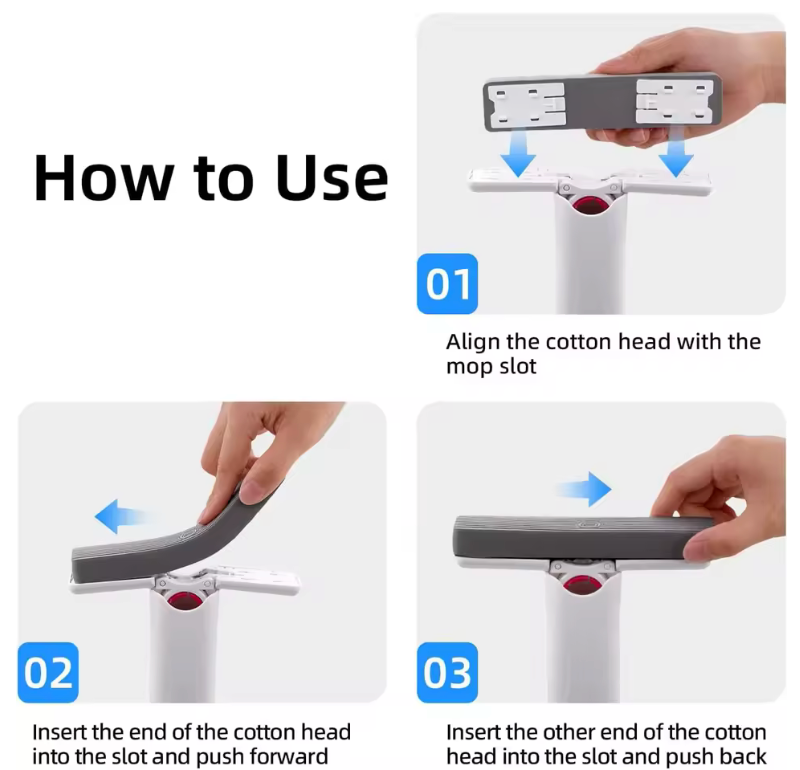 How to Use

01

Align the cotton head with the mop slot

02

Insert the end of the cotton head into the slot and push forward

03

Insert the other end of the cotton head into the slot and push back