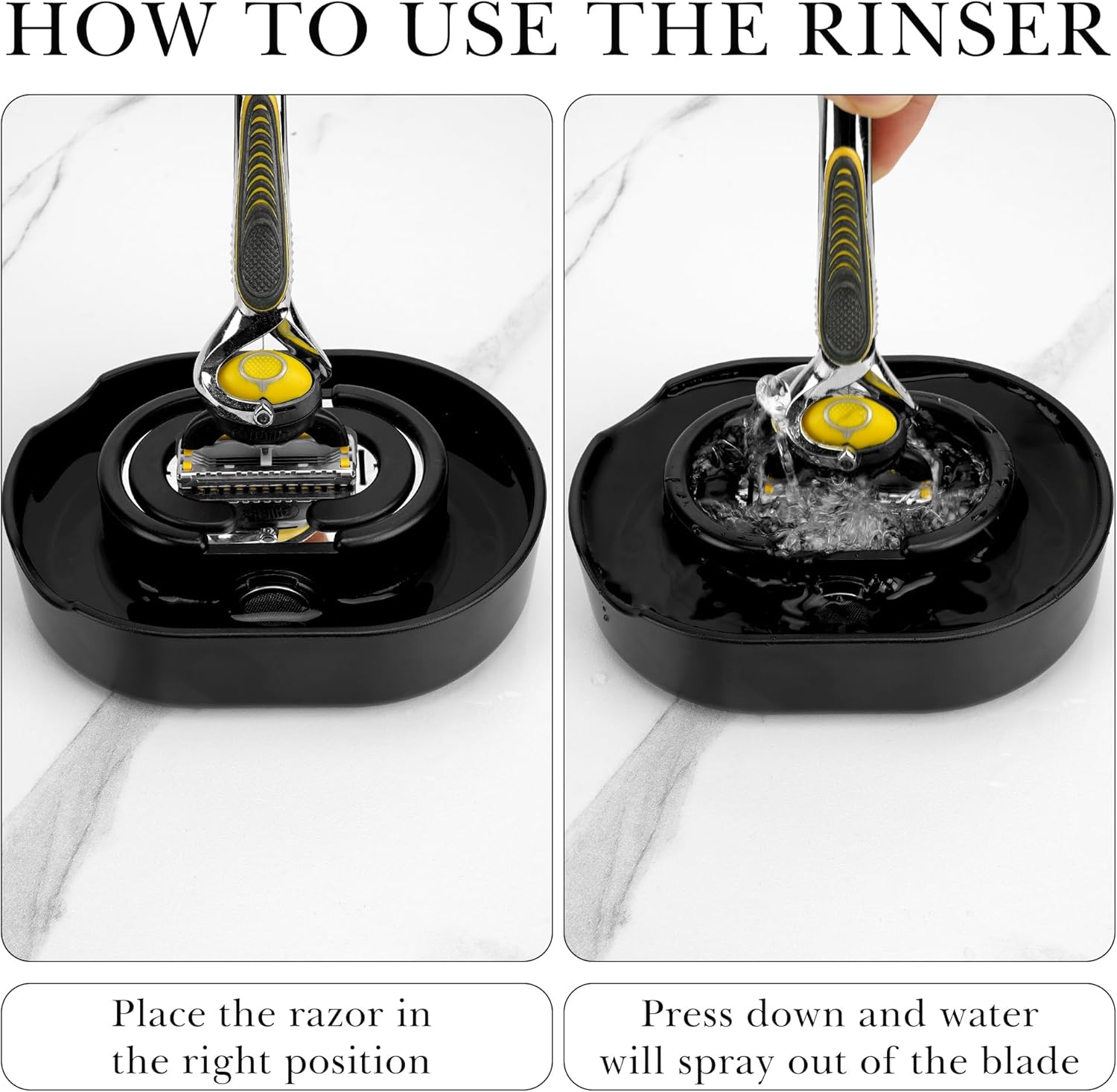 HOW TO USE THE RINSER

Place the razor in the right position

Press down and water will spray out of the blade