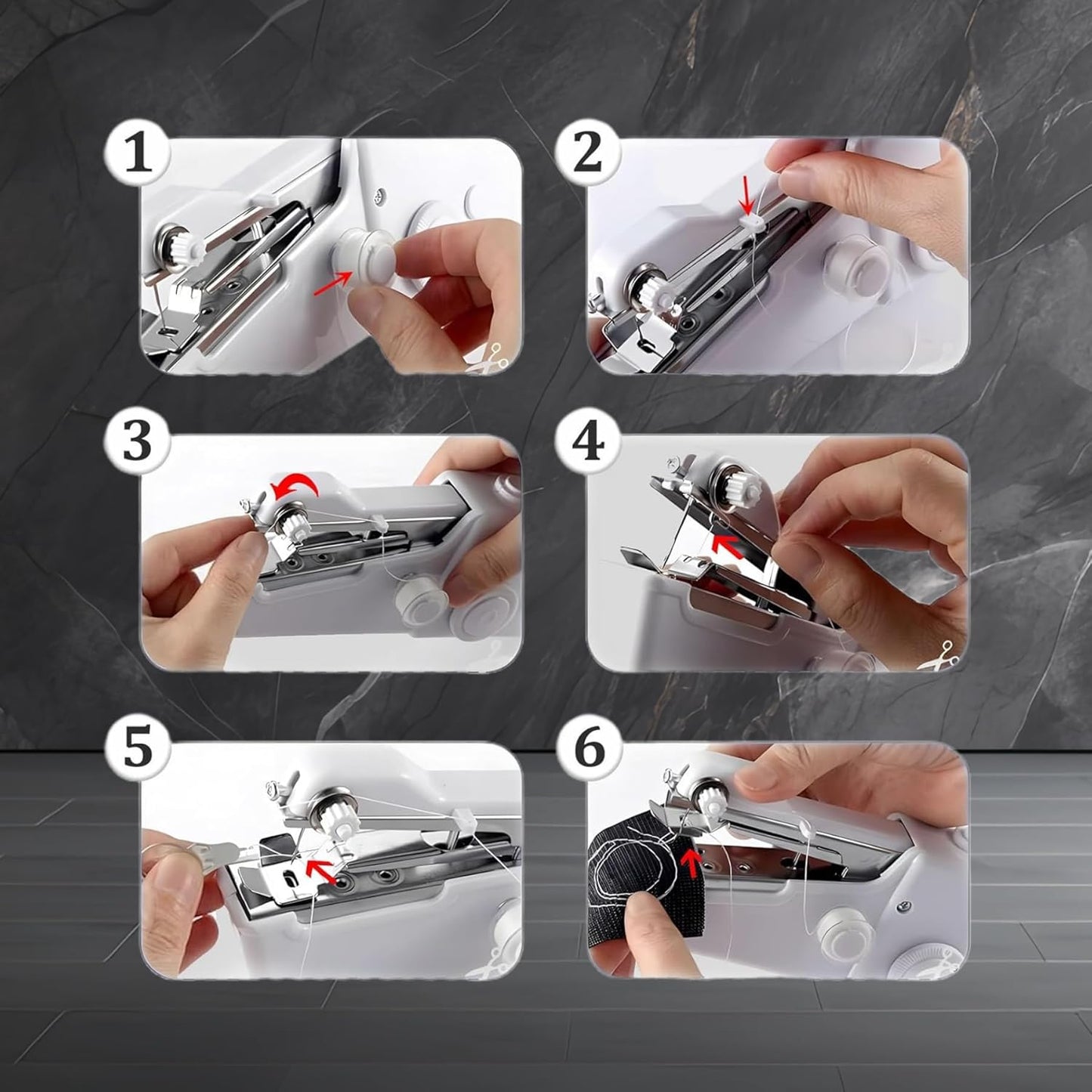 1

2

3

4

5

6