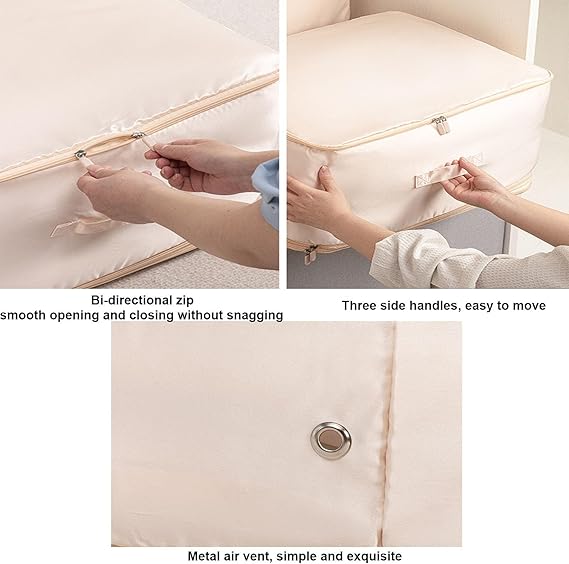 Bi-directional zip
smooth opening and closing without snagging

Three side handles, easy to move

Metal air vent, simple and exquisite