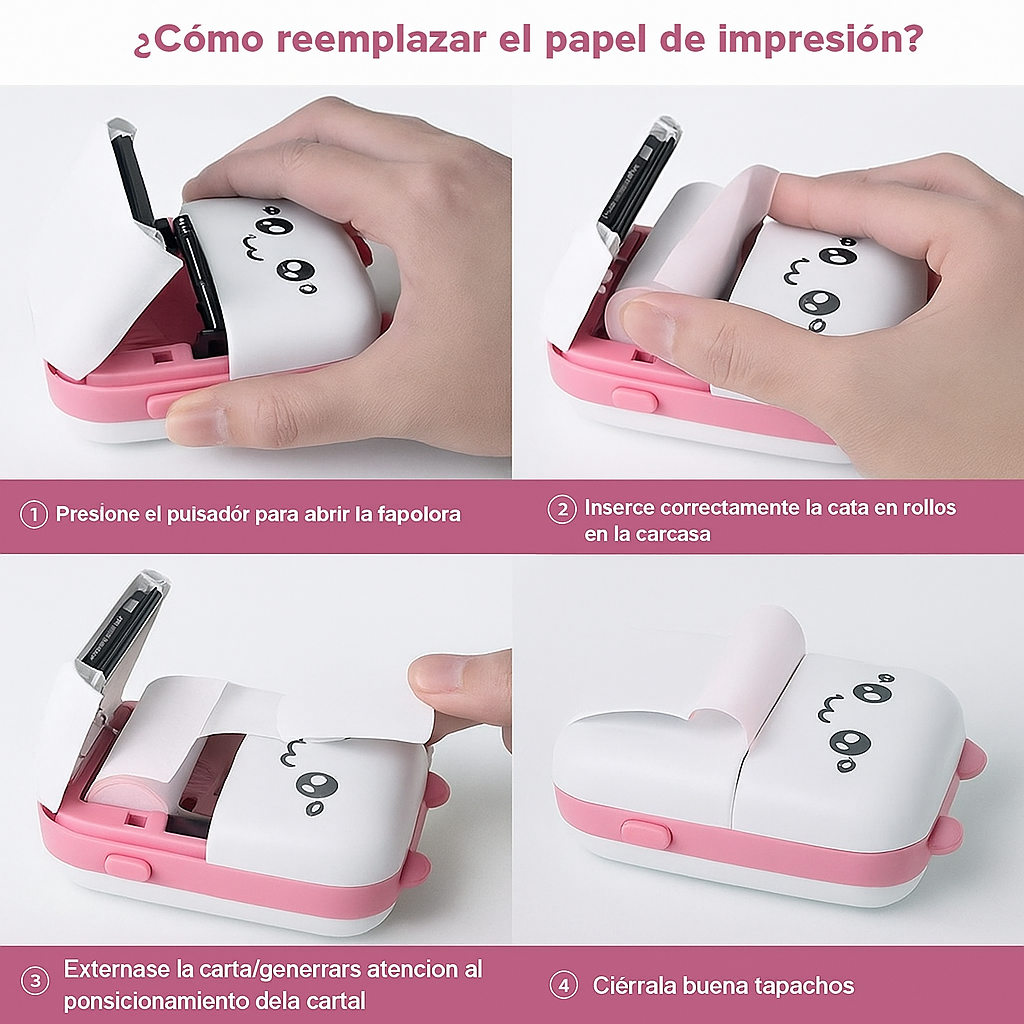 ¿Cómo reemplazar el papel de impresión?

① Presione el puisadór para abrir la fapolora

② Inserce correctamente la cata en rollos en la carcasa

③ Externase la carta/generrars atencion al ponsicionamiento dela cartal

④ Ciérrala buena tapachos